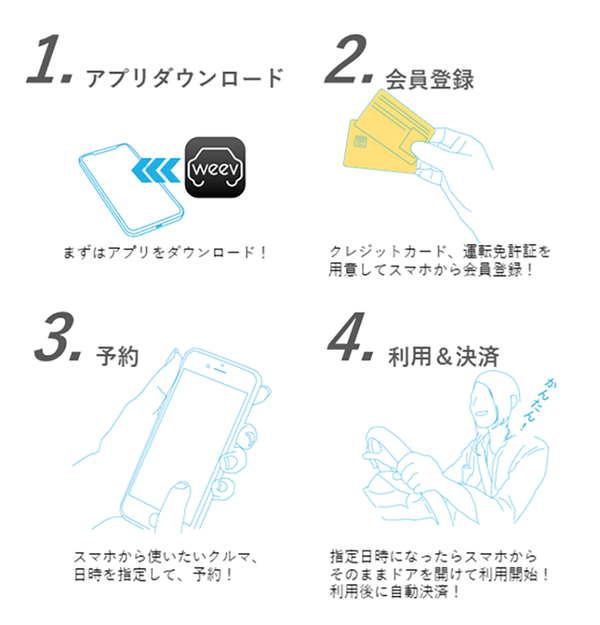 1. アプリダウンロード

weev

まずはアプリをダウンロード！

2. 会員登録

クレジットカード、運転免許証を用意してスマホから会員登録！

3. 予約

スマホから使いたいクルマ、日時を指定して、予約！

4. 利用＆決済

かんたん！

指定日時になったらスマホからそのままドアを開けて利用開始！利用後に自動決済！